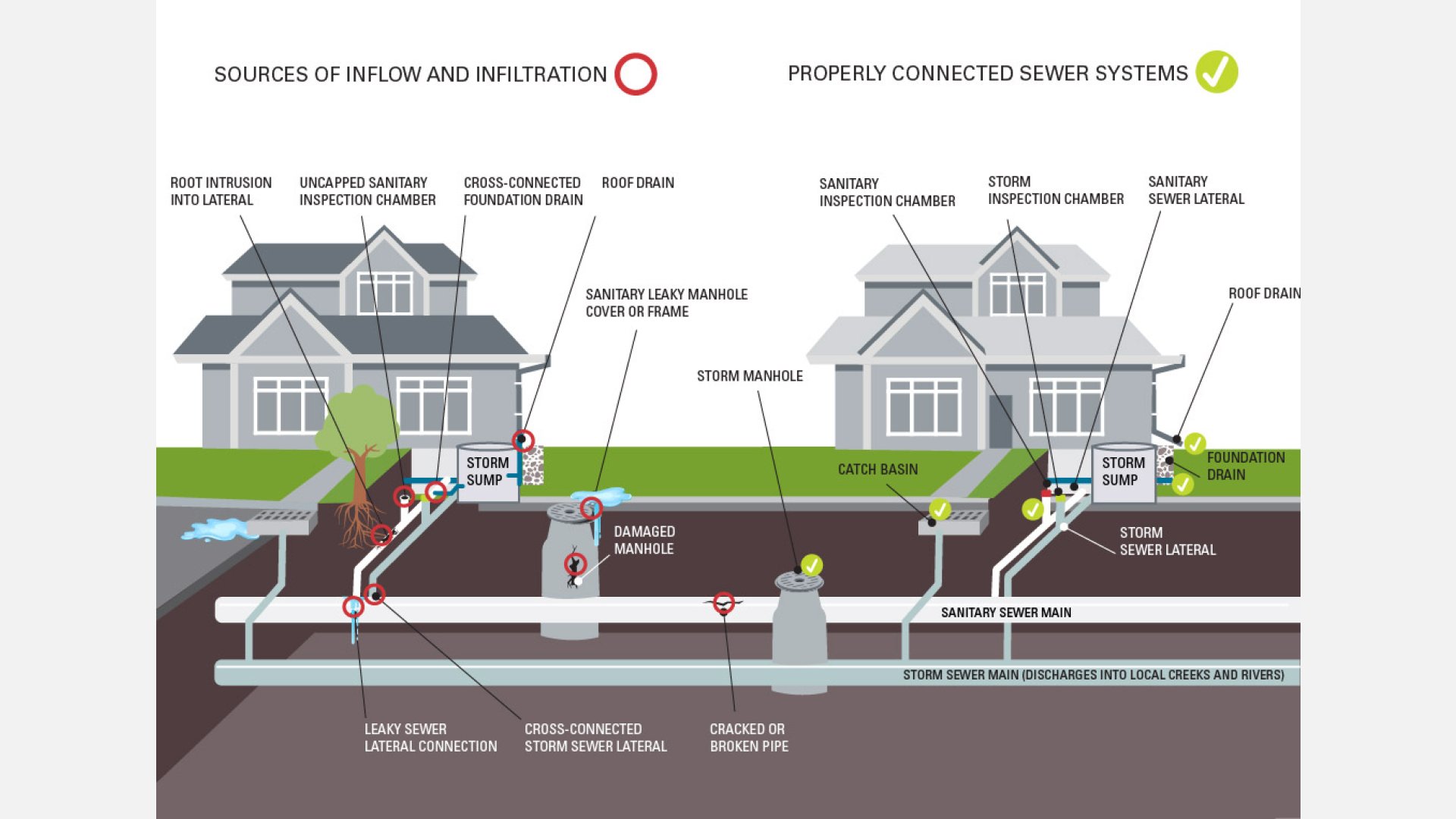 SOURCES OF INFLOW AND INFILTRATION

PROPERLY CONNECTED SEWER SYSTEMS

ROOT INTRUSION INTO LATERAL

UNCAPPED SANITARY INSPECTION CHAMBER

CROSS-CONNECTED FOUNDATION DRAIN

ROOF DRAIN

SANITARY INSPECTION CHAMBER

STORM INSPECTION CHAMBER

SANITARY SEWER LATERAL

SANITARY LEAKY MANHOLE COVER OR FRAME

ROOF DRAIN

STORM MANHOLE

STORM SUMP

CATCH BASIN

STORM SUMP

FOUNDATION DRAIN

DAMAGED MANHOLE

STORM SEWER LATERAL

SANITARY SEWER MAIN

STORM SEWER MAIN (DISCHARGES INTO LOCAL CREEKS AND RIVERS)

LEAKY SEWER LATERAL CONNECTION

CROSS-CONNECTED STORM SEWER LATERAL

CRACKED OR BROKEN PIPE